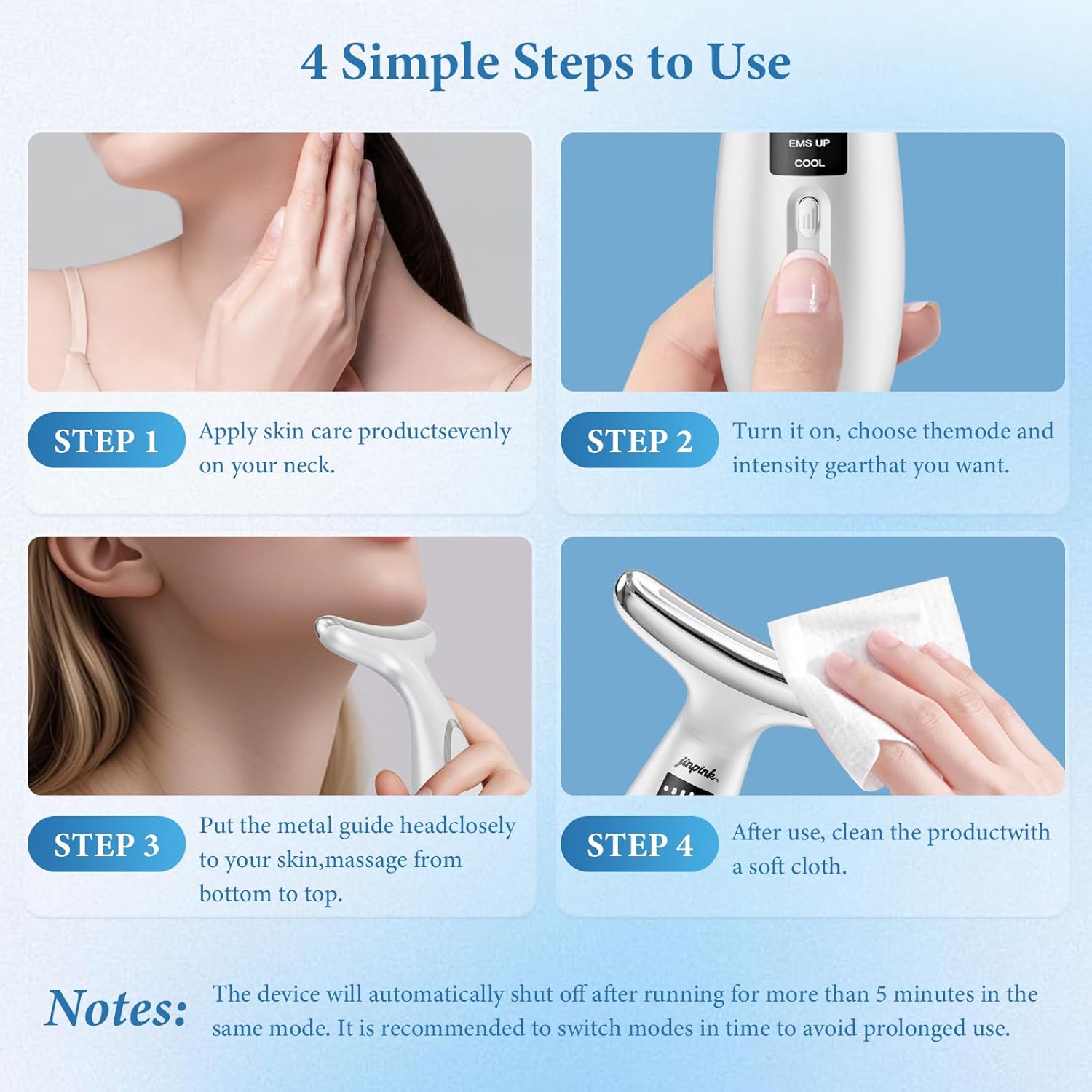 4 Simple Steps to Use

EMS UP
COOL

STEP 1 Apply skin care productsevenly on your neck.

STEP 2 Turn it on, choose themode and intensity gearthat you want.

jinpink

STEP 3 Put the metal guide headclosely to your skin,massage from bottom to top.

STEP 4 After use, clean the productwith a soft cloth.

Notes: The device will automatically shut off after running for more than 5 minutes in the same mode. It is recommended to switch modes in time to avoid prolonged use.